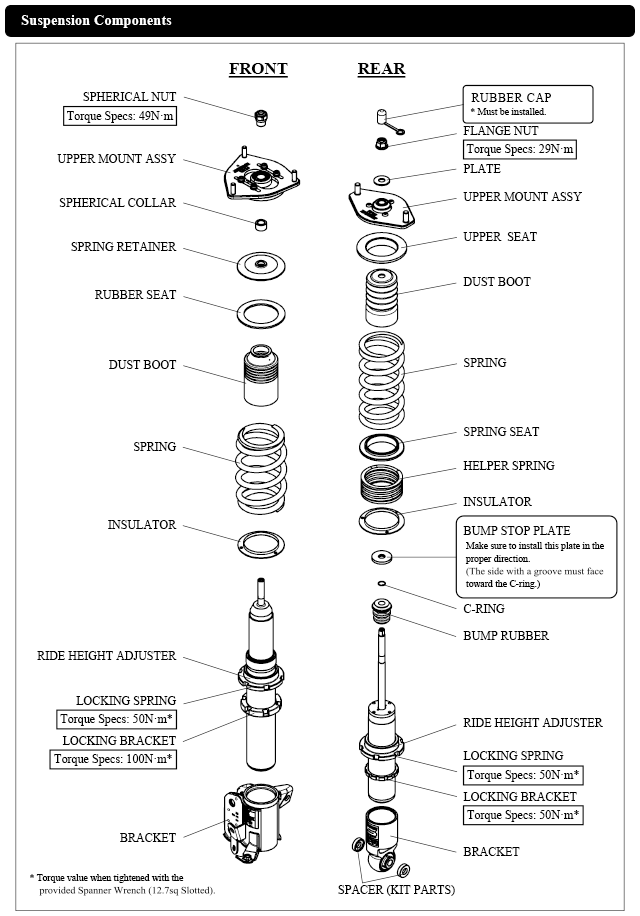 Suspension Components

FRONT

SPHERICAL NUT
Torque Specs: 49N·m

UPPER MOUNT ASSY

SPHERICAL COLLAR

SPRING RETAINER

RUBBER SEAT

DUST BOOT

SPRING

INSULATOR

RIDE HEIGHT ADJUSTER

LOCKING SPRING
Torque Specs: 50N·m*

LOCKING BRACKET
Torque Specs: 100N·m*

BRACKET

* Torque value when tightened with the provided Spanner Wrench (12.7sq Slotted).

REAR

RUBBER CAP
* Must be installed.

FLANGE NUT
Torque Specs: 29N·m

PLATE

UPPER MOUNT ASSY

UPPER SEAT

DUST BOOT

SPRING

SPRING SEAT

HELPER SPRING

INSULATOR

BUMP STOP PLATE
Make sure to install this plate in the proper direction.
(The side with a groove must face toward the C-ring.)

C-RING

BUMP RUBBER

RIDE HEIGHT ADJUSTER

LOCKING SPRING
Torque Specs: 50N·m*

LOCKING BRACKET
Torque Specs: 50N·m*

BRACKET

SPACER (KIT PARTS)